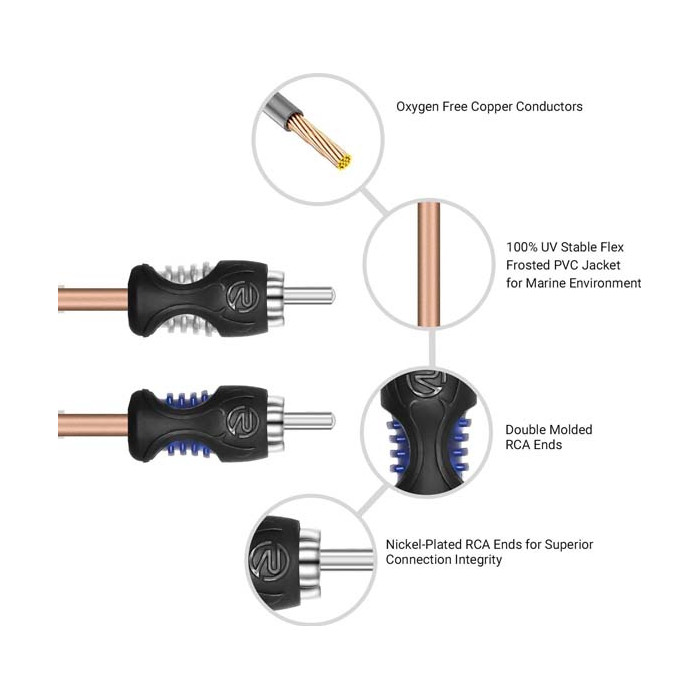 Oxygen Free Copper Conductors

100% UV Stable Flex
Frosted PVC Jacket
for Marine Environment

Double Molded
RCA Ends

Nickel-Plated RCA Ends for Superior
Connection Integrity