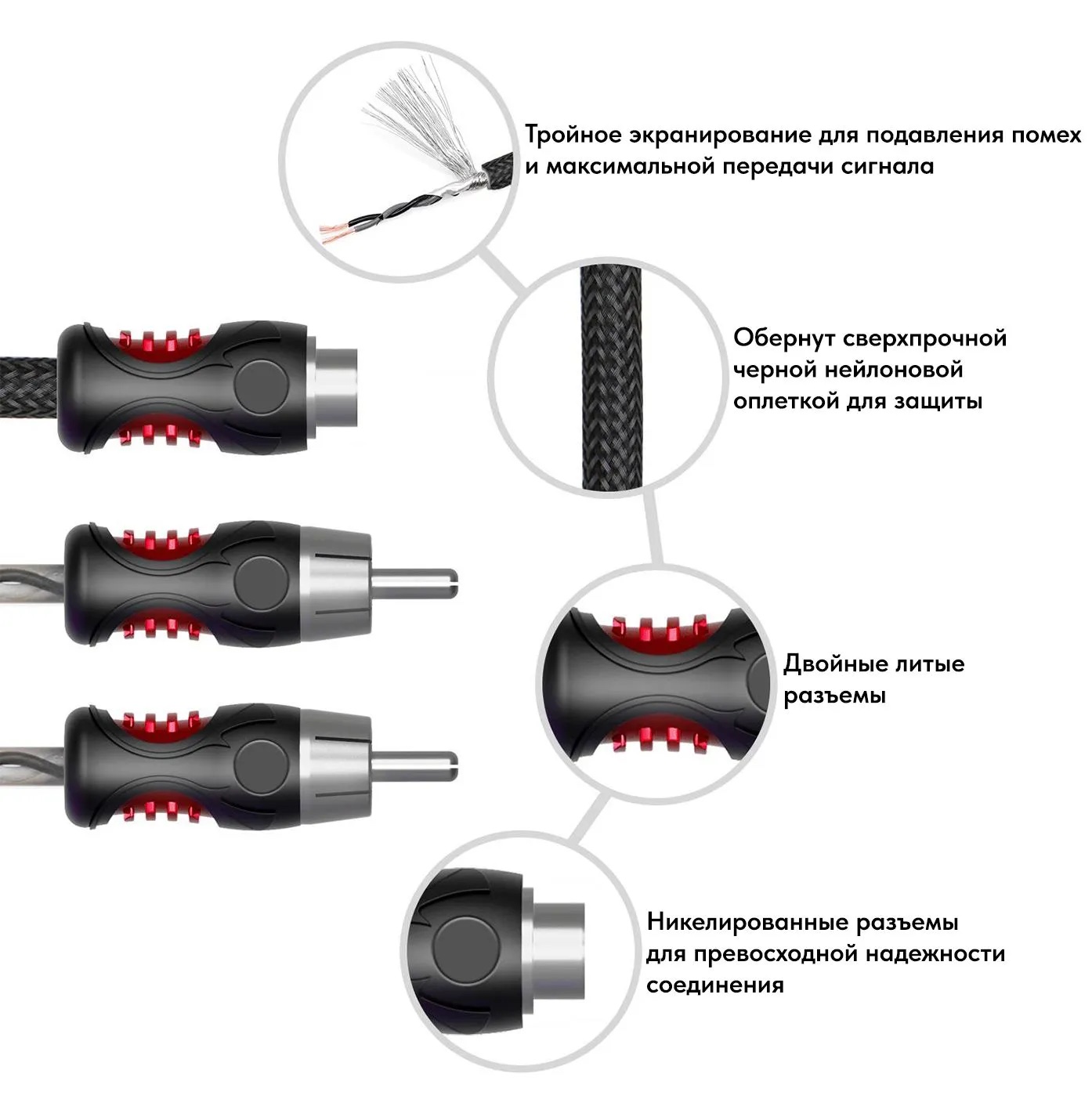 Тройное экранирование для подавления помех и максимальной передачи сигнала

Обернут сверхпрочной черной нейлоновой оплеткой для защиты

Двойные литые разъемы

Никелированные разъемы для превосходной надежности соединения