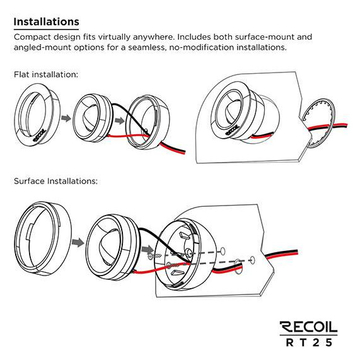 Installations

Compact design fits virtually anywhere. Includes both surface-mount and angled-mount options for a seamless, no-modification installations.

Flat installation:

Surface Installations:

RECOIL
RT25