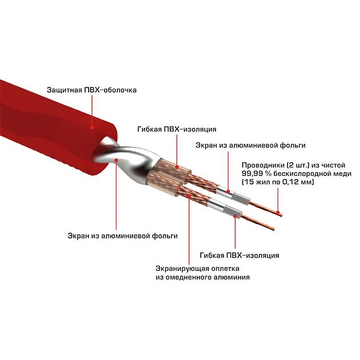 Защитная ПВХ-оболочка

Гибкая ПВХ-изоляция

Экран из алюминиевой фольги

Проводники (2 шт.) из чистой 99,99 % бескислородной меди (15 жил по 0,12 мм)

Экран из алюминиевой фольги

Гибкая ПВХ-изоляция

Экранирующая оплетка из омедненного алюминия